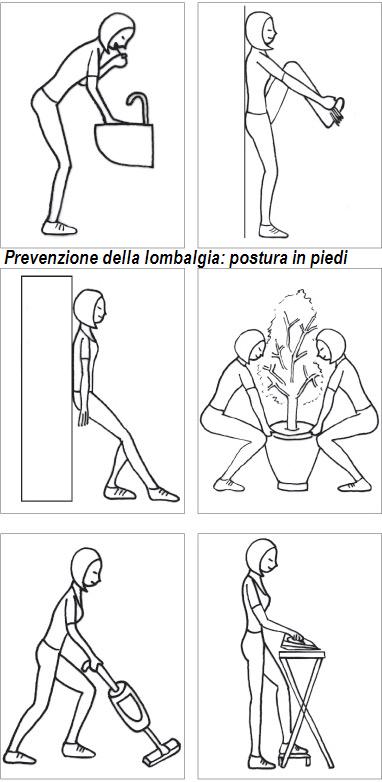 Prevenzione della lombalgia: postura in piedi