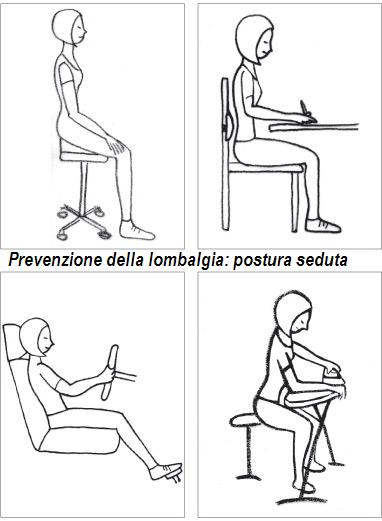 Prevenzione della lombalgia: postura seduta