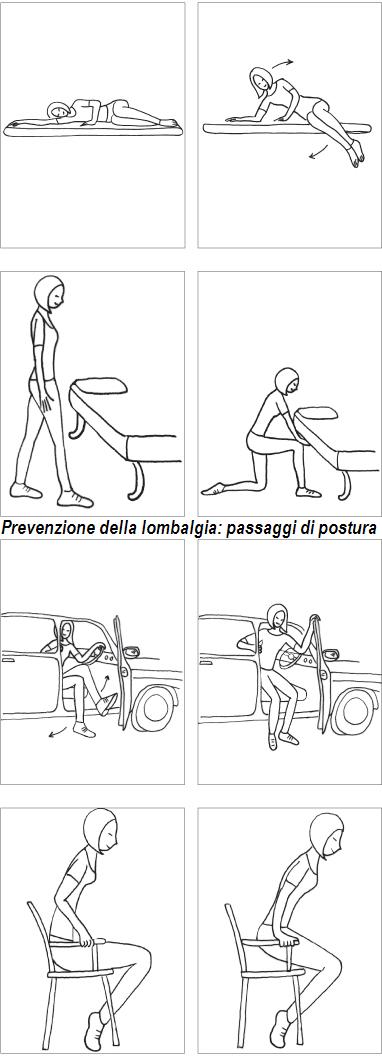 Prevenzione della lombalgia: passaggi di postura