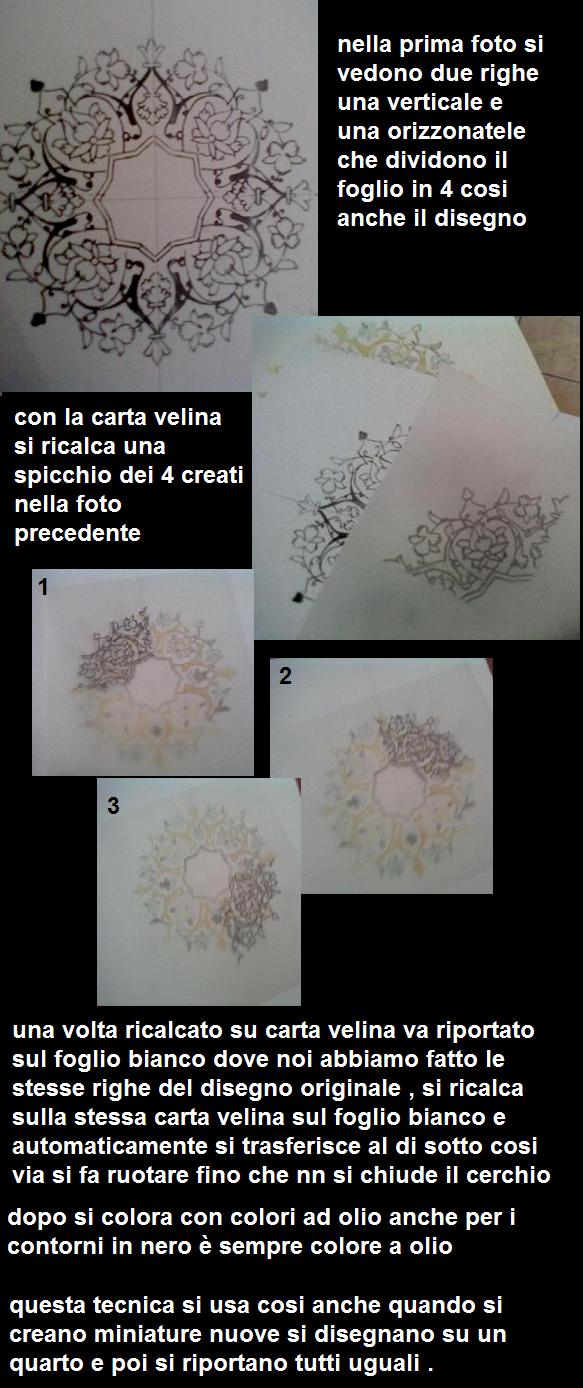 nella prima foto si vedono due righe una verticale e una orizzonatele che dividono il foglio in 4 cosi anche il disegno

con la carta velina si ricalca una spicchio dei 4 creati nella foto precedente

1

2

3

una volta ricalcato su carta velina va riportato sul foglio bianco dove noi abbiamo fatto le stesse righe del disegno originale , si ricalca sulla stessa carta velina sul foglio bianco e automaticamente si trasferisce al di sotto cosi via si fa ruotare fino che nn si chiude il cerchio

dopo si colora con colori ad olio anche per i contorni in nero è sempre colore a olio

questa tecnica si usa cosi anche quando si creano miniature nuove si disegnano su un quarto e poi si riportano tutti uguali .