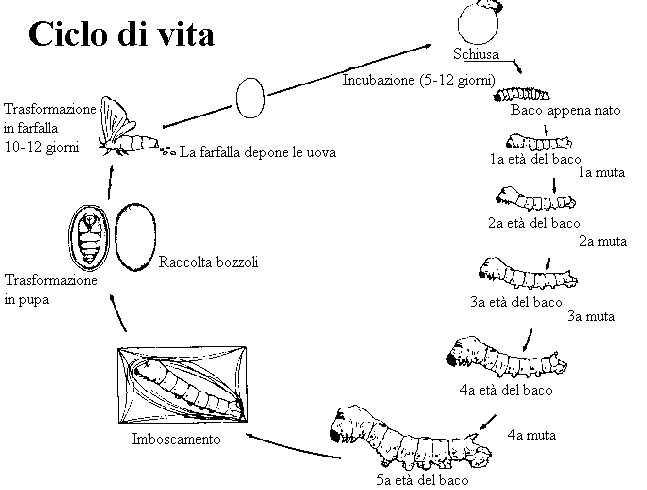 Ciclo di vita

Schiusa

Incubazione (5-12 giorni)

Baco appena nato

1a età del baco

1a muta

2a età del baco

2a muta

3a età del baco

3a muta

4a età del baco

4a muta

5a età del baco

Imboscamento

Trasformazione in pupa

Raccolta bozzoli

Trasformazione in farfalla 10-12 giorni

La farfalla depone le uova